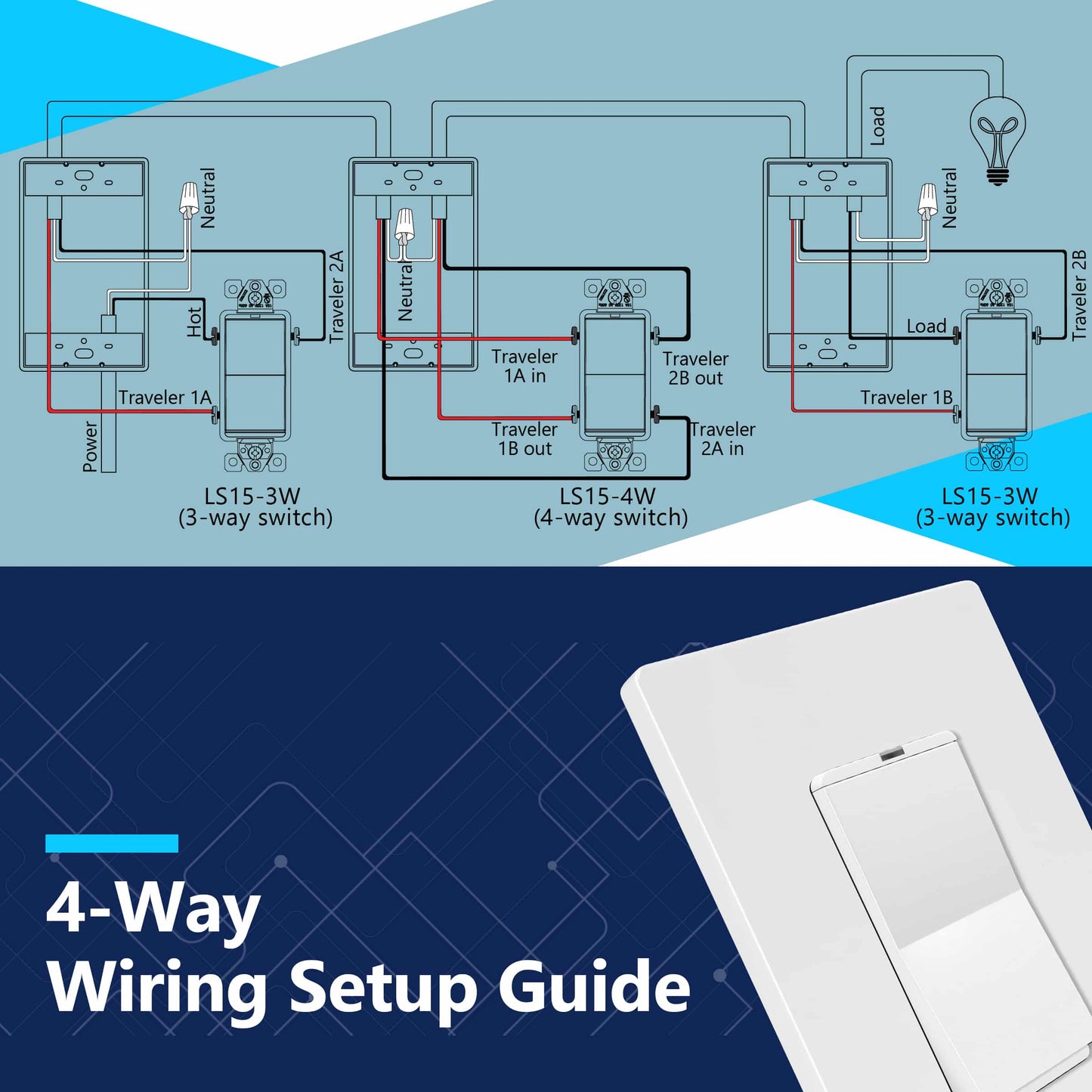 Neutral

Hot

Traveler 2A

Traveler 1A

Power

LS15-3W
(3-way switch)

Neutral

Traveler 1A in

Traveler 2B out

Traveler 1B out

Traveler 2A in

LS15-4W
(4-way switch)

Load

Neutral

Load

Traveler 2B

Traveler 1B

LS15-3W
(3-way switch)

4-Way
Wiring Setup Guide