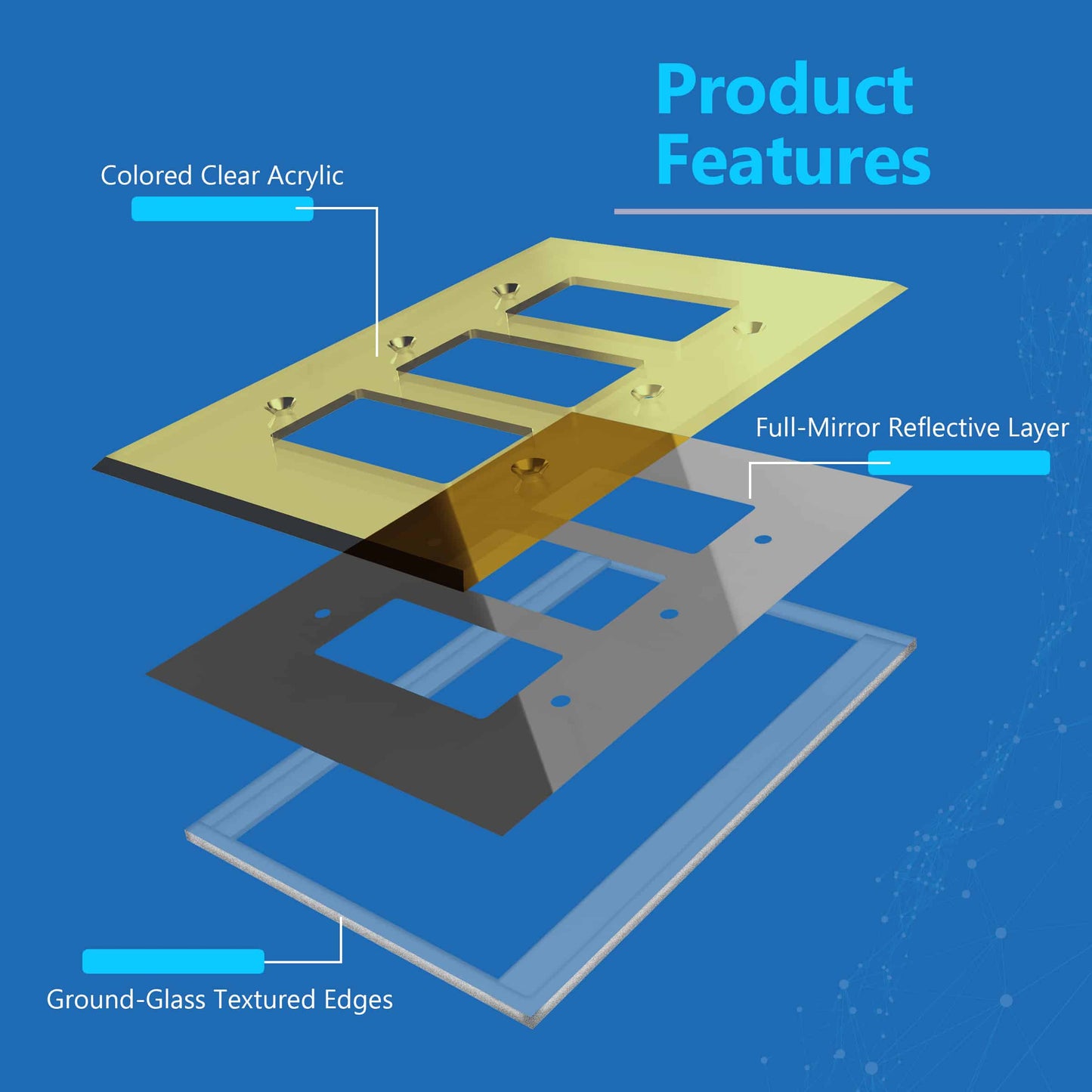 Product Features

Colored Clear Acrylic

Full-Mirror Reflective Layer

Ground-Glass Textured Edges