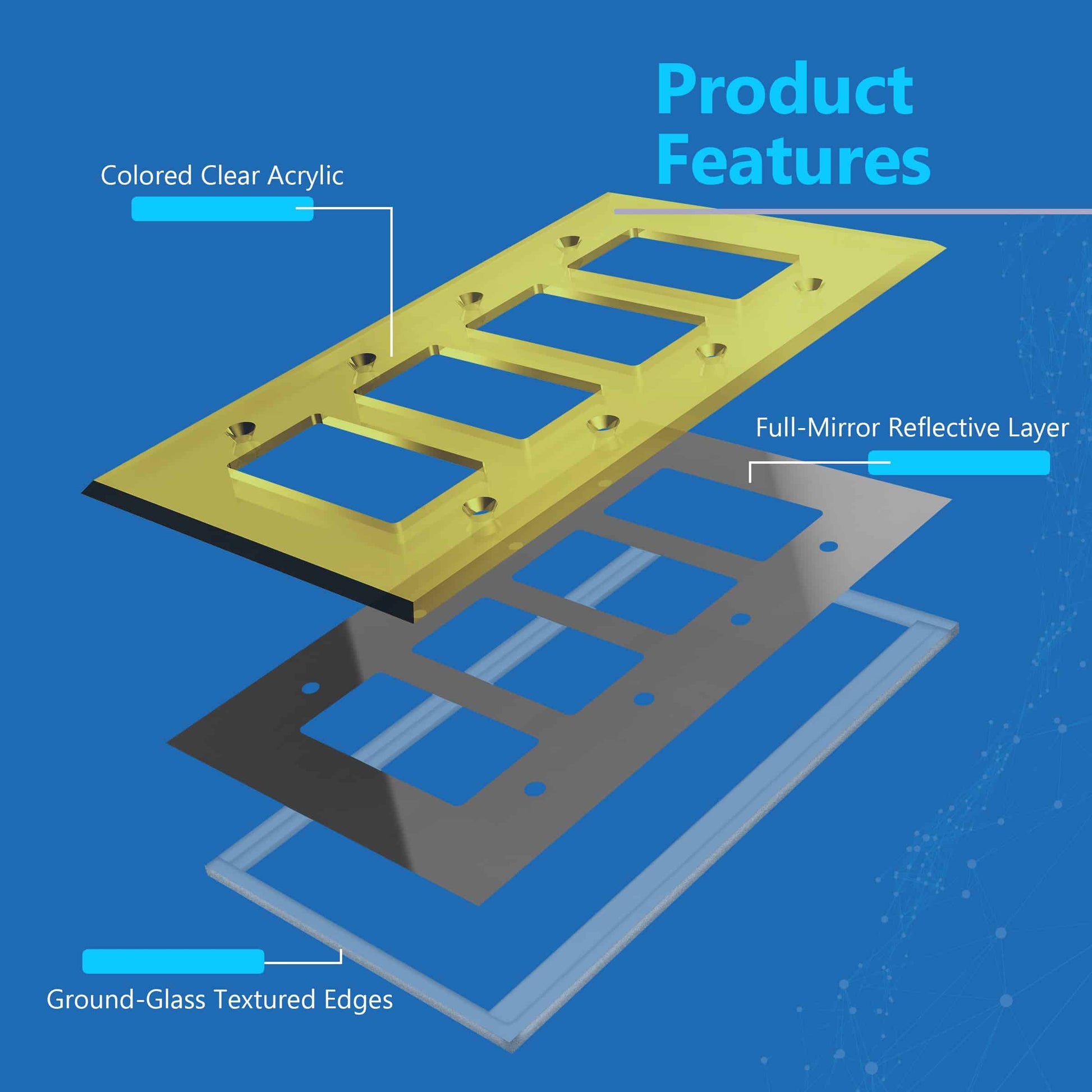 Product Features

Colored Clear Acrylic

Full-Mirror Reflective Layer

Ground-Glass Textured Edges